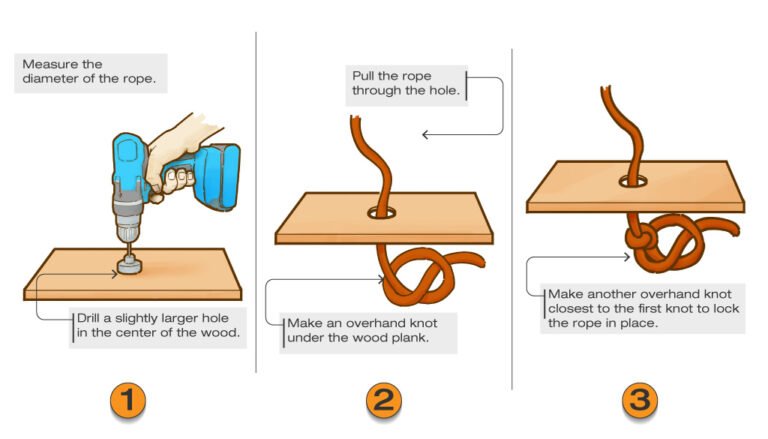 Measure the diameter of the rope.

Drill a slightly larger hole in the center of the wood.

1

Pull the rope through the hole.

Make an overhand knot under the wood plank.

2

Make another overhand knot closest to the first knot to lock the rope in place.

3