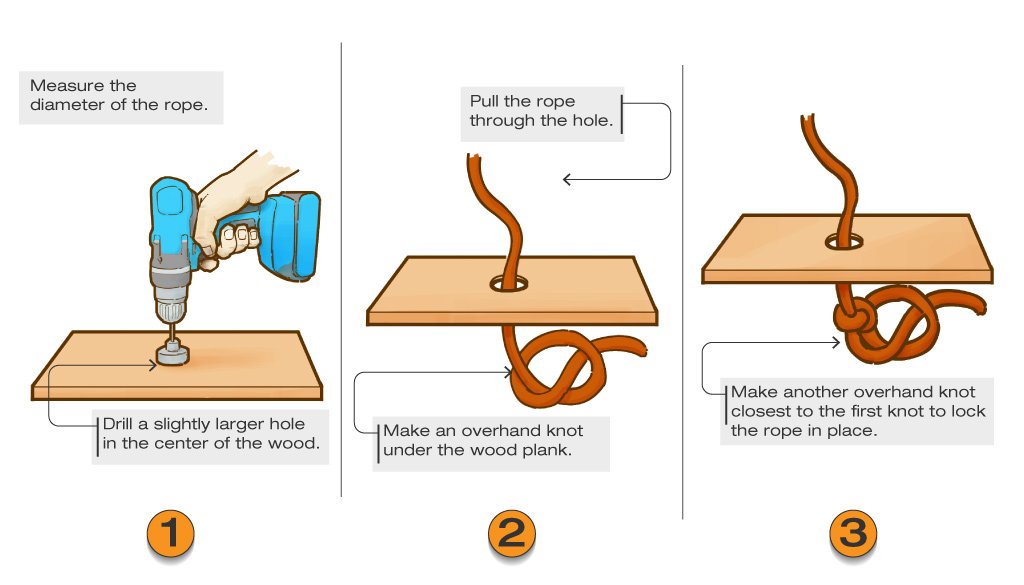 Measure the diameter of the rope.

Drill a slightly larger hole in the center of the wood.

1

Pull the rope through the hole.

Make an overhand knot under the wood plank.

2

Make another overhand knot closest to the first knot to lock the rope in place.

3