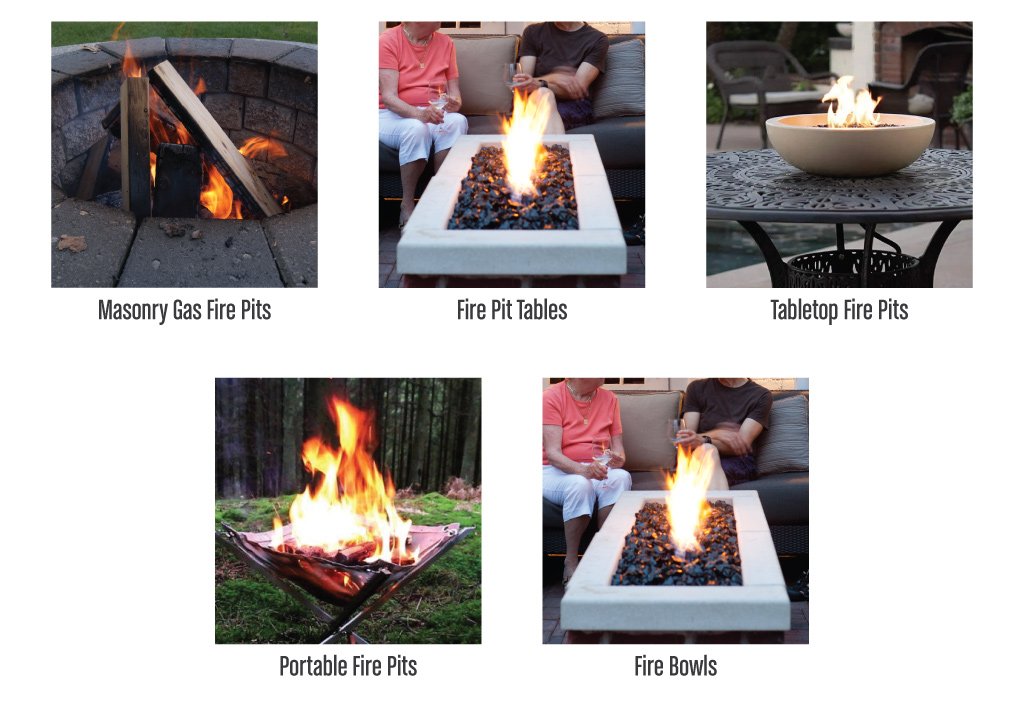 Masonry Gas Fire Pits

Fire Pit Tables

Tabletop Fire Pits

Portable Fire Pits

Fire Bowls